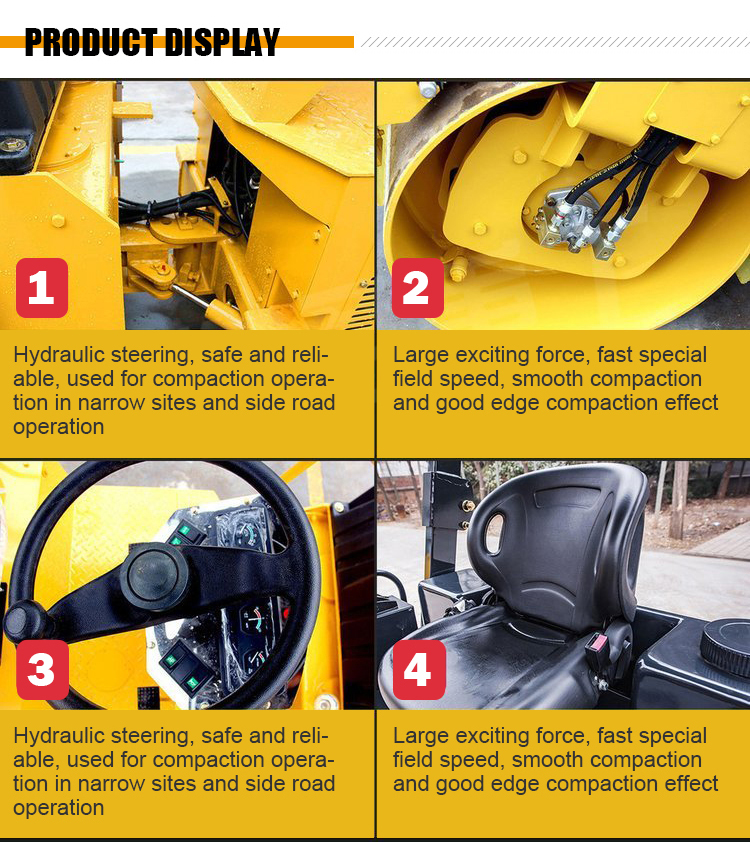 PRODUCT DISPLAY

1

Hydraulic steering, safe and reliable, used for compaction operation in narrow sites and side road operation

2

Large exciting force, fast special field speed, smooth compaction and good edge compaction effect

3

Hydraulic steering, safe and reliable, used for compaction operation in narrow sites and side road operation

4

Large exciting force, fast special field speed, smooth compaction and good edge compaction effect