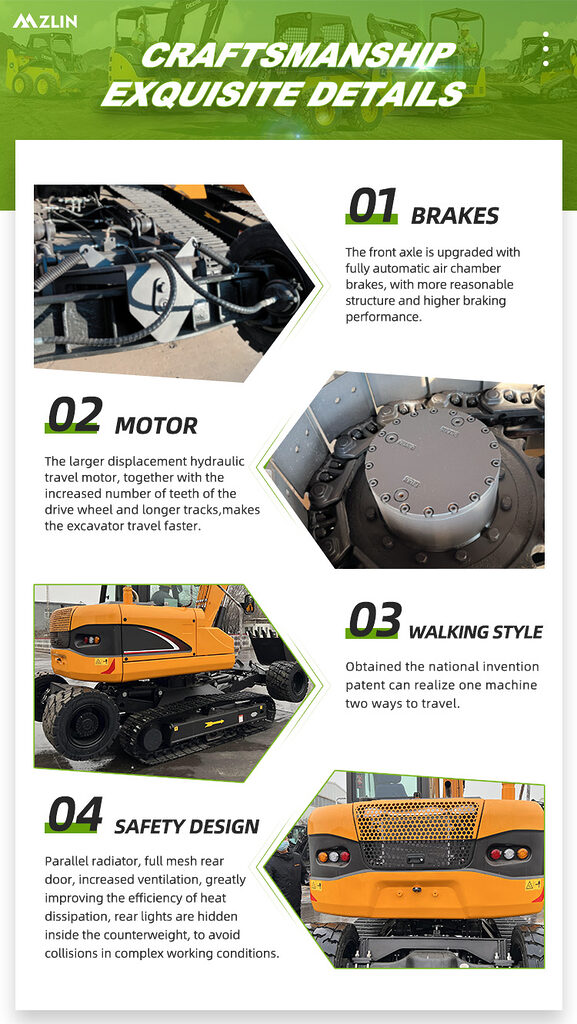 MZLIN

CRAFTSMANSHIP EXQUISITE DETAILS

01 BRAKES

The front axle is upgraded with fully automatic air chamber brakes, with more reasonable structure and higher braking performance.

02 MOTOR

The larger displacement hydraulic travel motor, together with the increased number of teeth of the drive wheel and longer tracks,makes the excavator travel faster.

03 WALKING STYLE

Obtained the national invention patent can realize one machine two ways to travel.

04 SAFETY DESIGN

Parallel radiator, full mesh rear door, increased ventilation, greatly improving the efficiency of heat dissipation, rear lights are hidden inside the counterweight, to avoid collisions in complex working conditions.