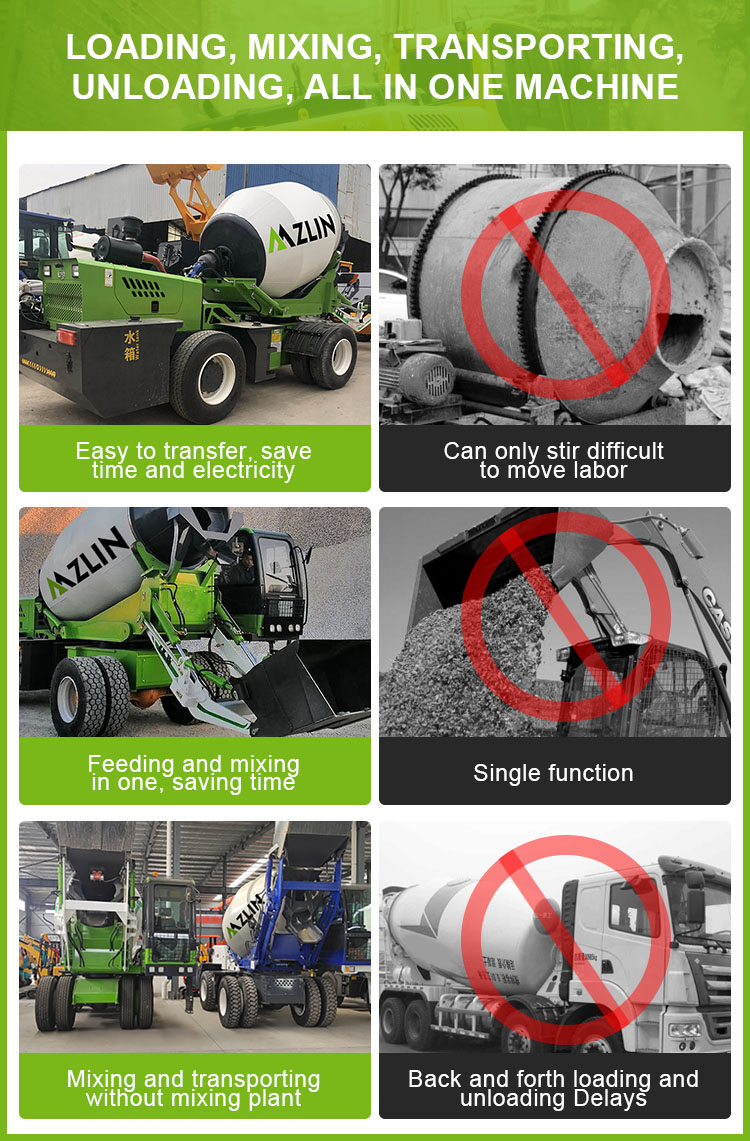 LOADING, MIXING, TRANSPORTING, UNLOADING, ALL IN ONE MACHINE

AZLIN

水箱

Easy to transfer, save time and electricity

Can only stir difficult to move labor

AZLIN

Feeding and mixing in one, saving time

CAS

Single function

AZLIN

Mixing and transporting without mixing plant

Back and forth loading and unloading Delays