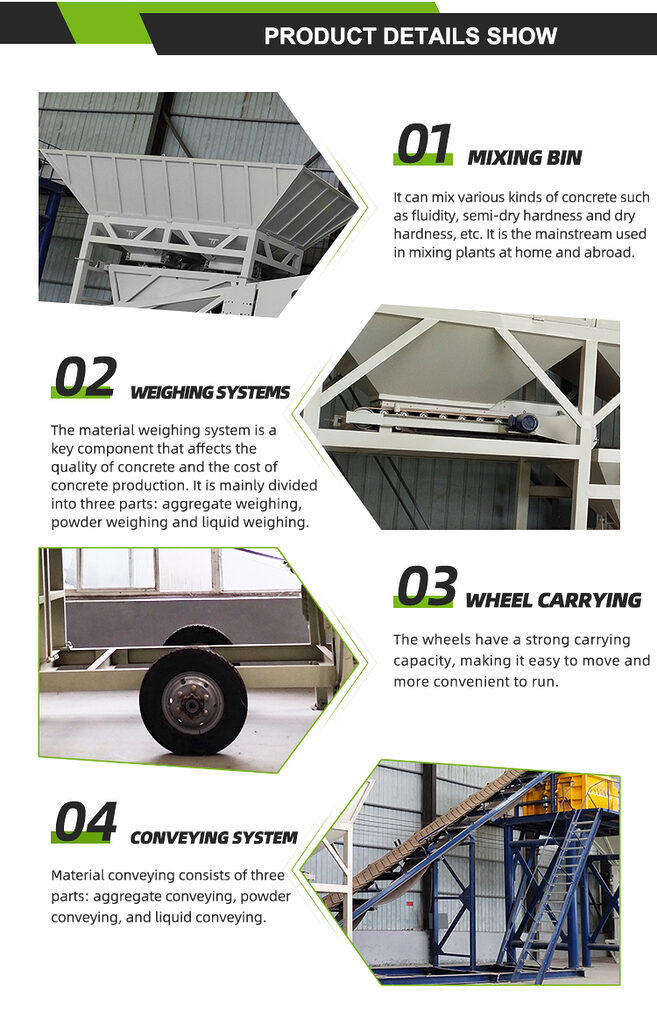 PRODUCT DETAILS SHOW

01 MIXING BIN

It can mix various kinds of concrete such as fluidity, semi-dry hardness and dry hardness, etc. It is the mainstream used in mixing plants at home and abroad.

02 WEIGHING SYSTEMS

The material weighing system is a key component that affects the quality of concrete and the cost of concrete production. It is mainly divided into three parts: aggregate weighing, powder weighing and liquid weighing.

03 WHEEL CARRYING

The wheels have a strong carrying capacity, making it easy to move and more convenient to run.

04 CONVEYING SYSTEM

Material conveying consists of three parts: aggregate conveying, powder conveying, and liquid conveying.